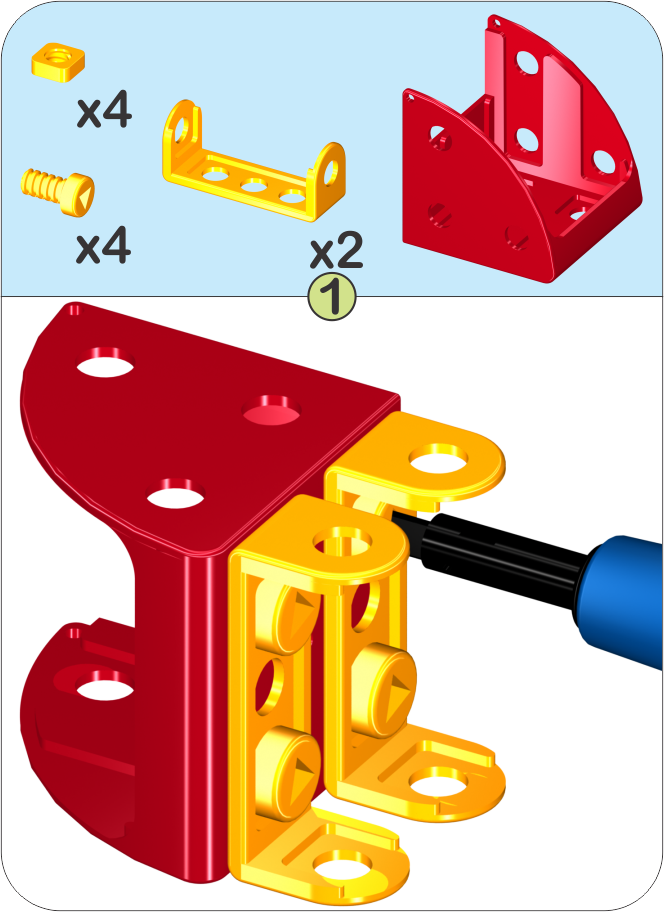 x4

x4

x2

1