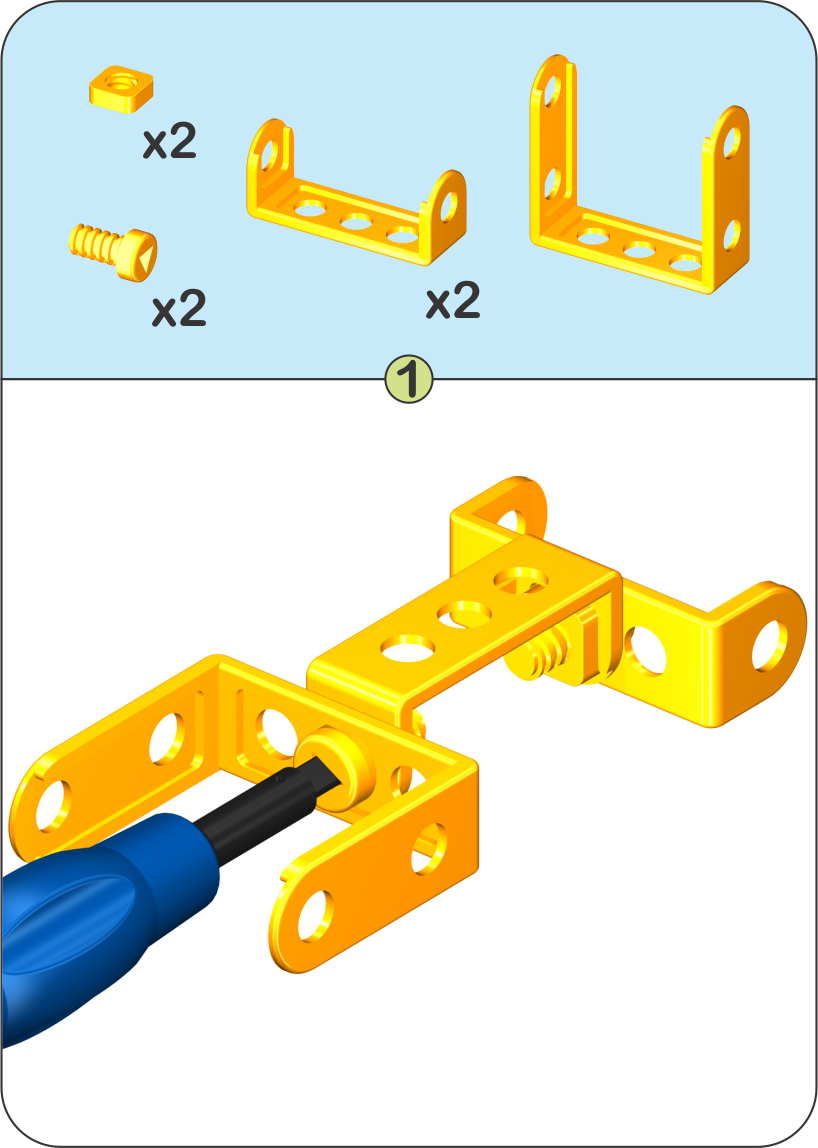 x2

x2

x2

1