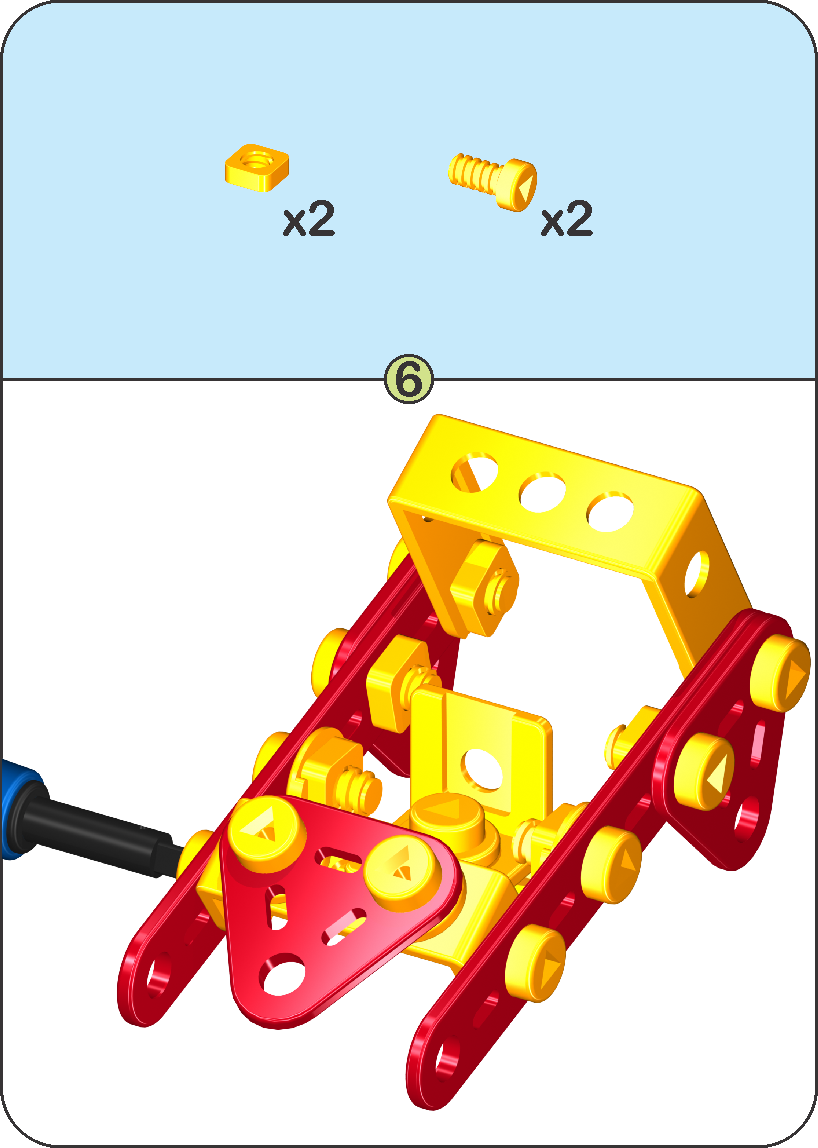 x2
x2
6