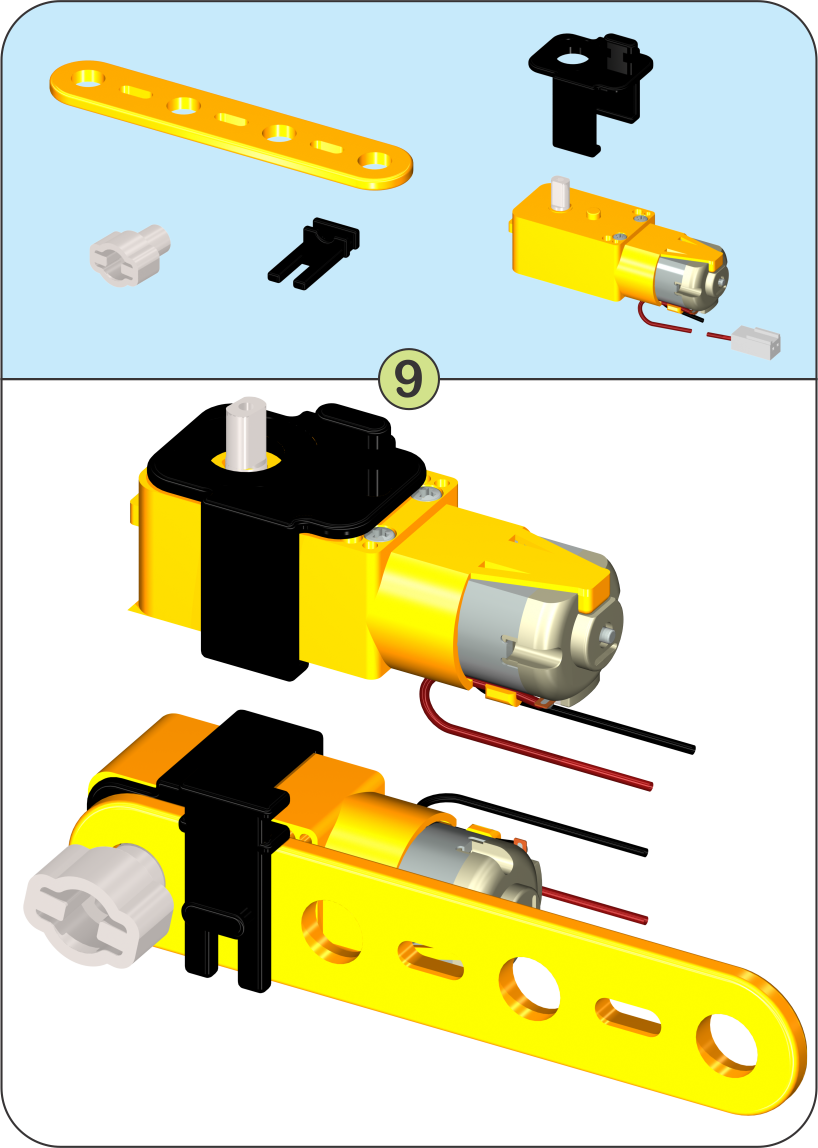 9