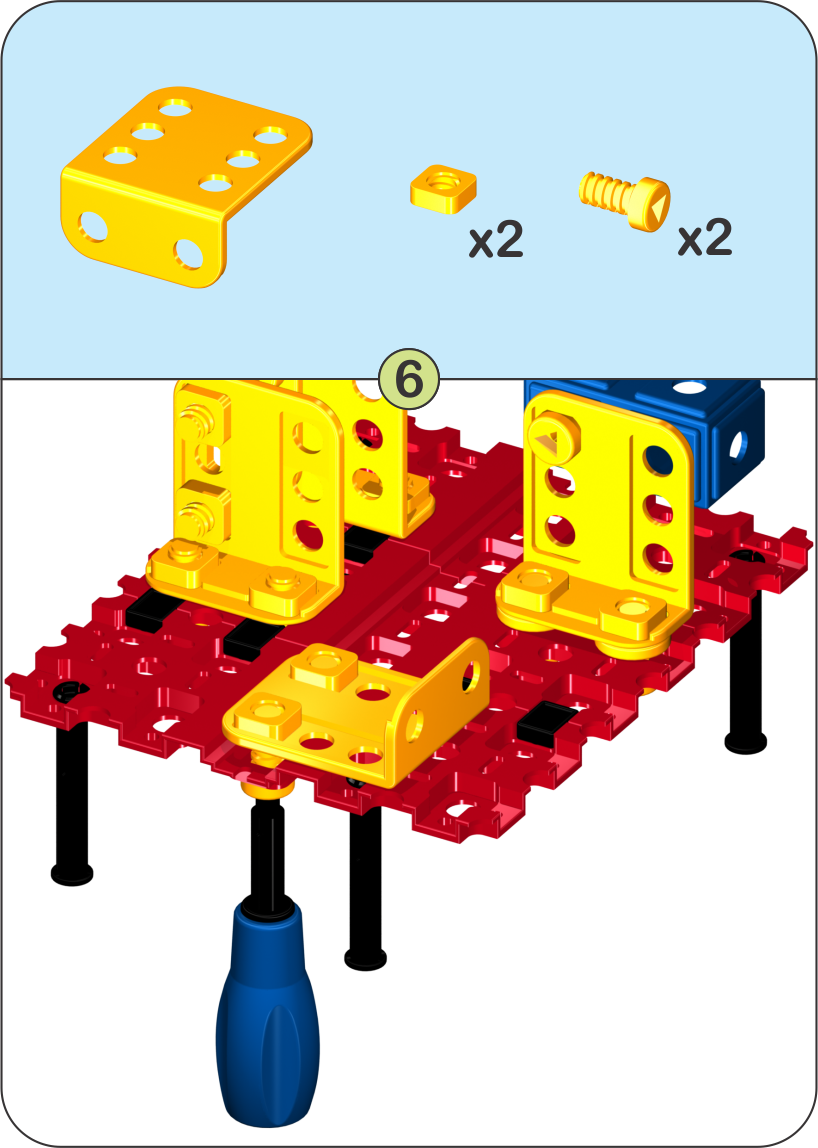 x2

x2

6