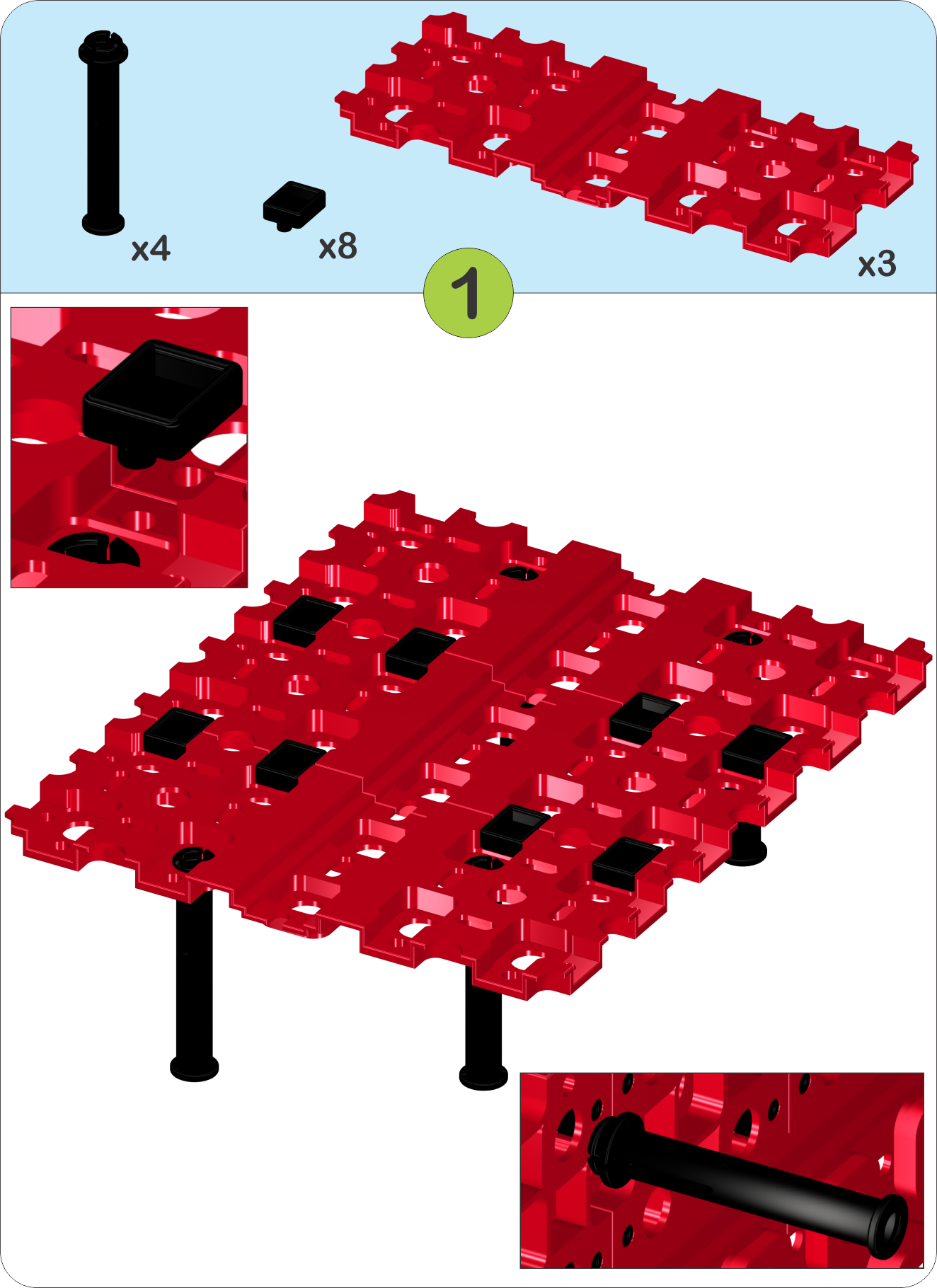 x4

x8

x3

1