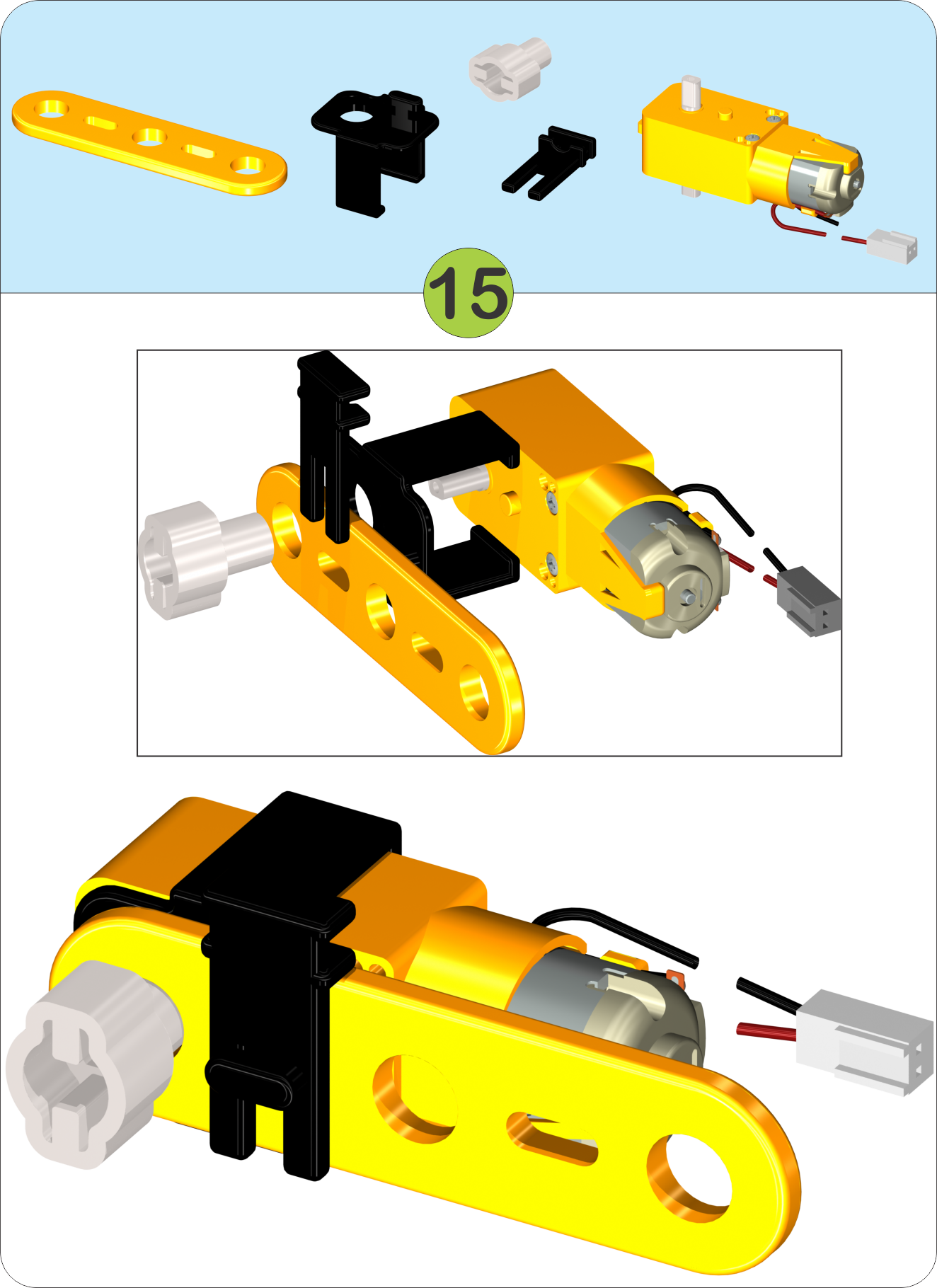 15