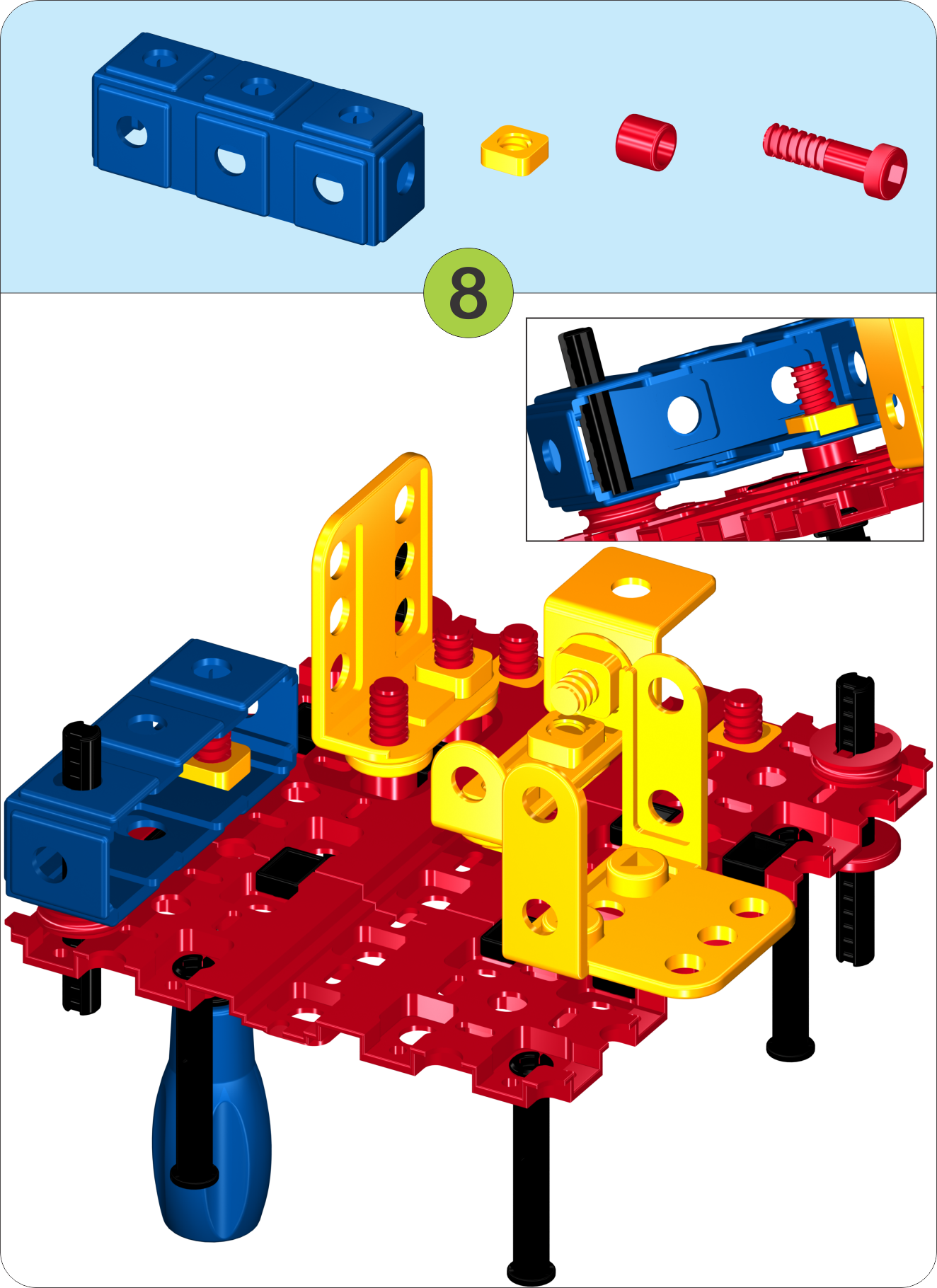 8