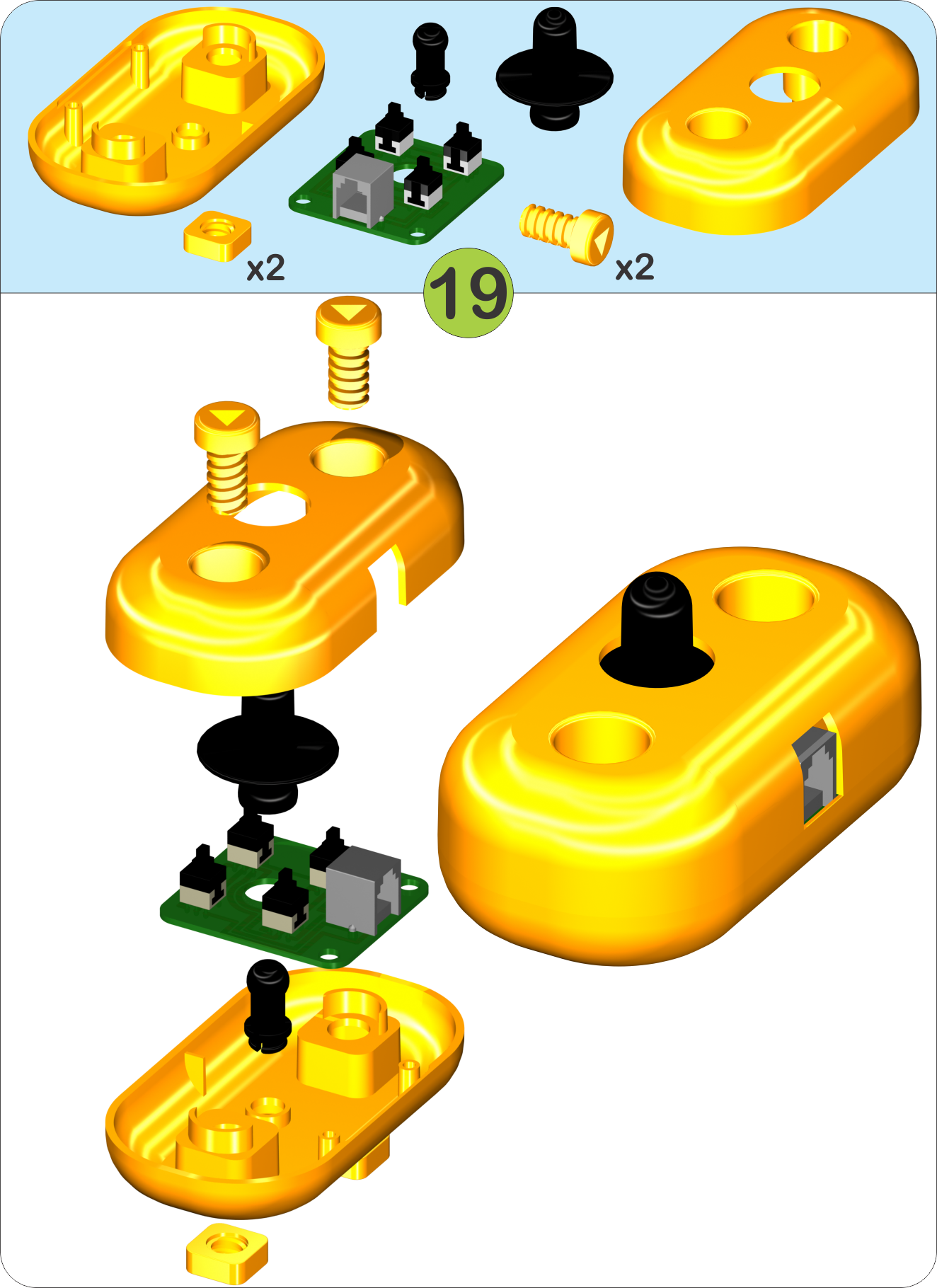 x2
x2
19